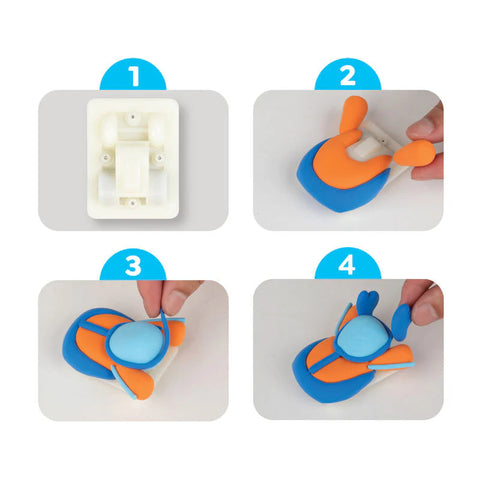 1

2

3

4