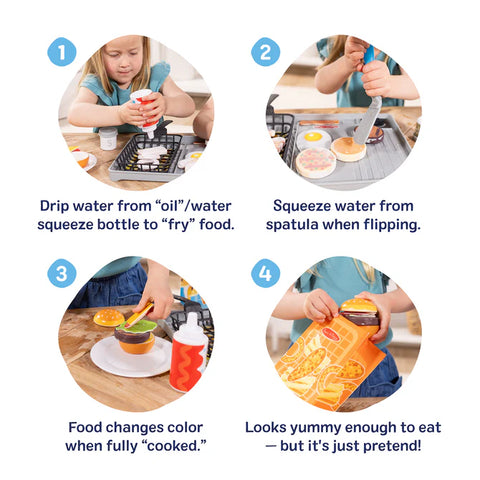 1

Drip water from “oil”/water squeeze bottle to “fry” food.

2

Squeeze water from spatula when flipping.

3

Food changes color when fully “cooked.”

4

Looks yummy enough to eat — but it's just pretend!