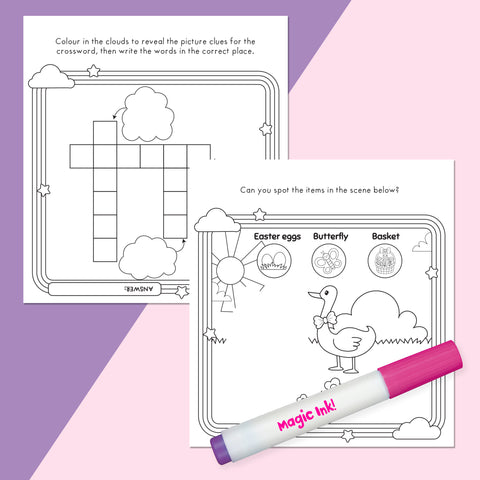 Colour in the clouds to reveal the picture clues for the crossword, then write the words in the correct place.

ANSWER:

Can you spot the items in the scene below?

Easter eggs

Butterfly

Basket

Magic Ink!